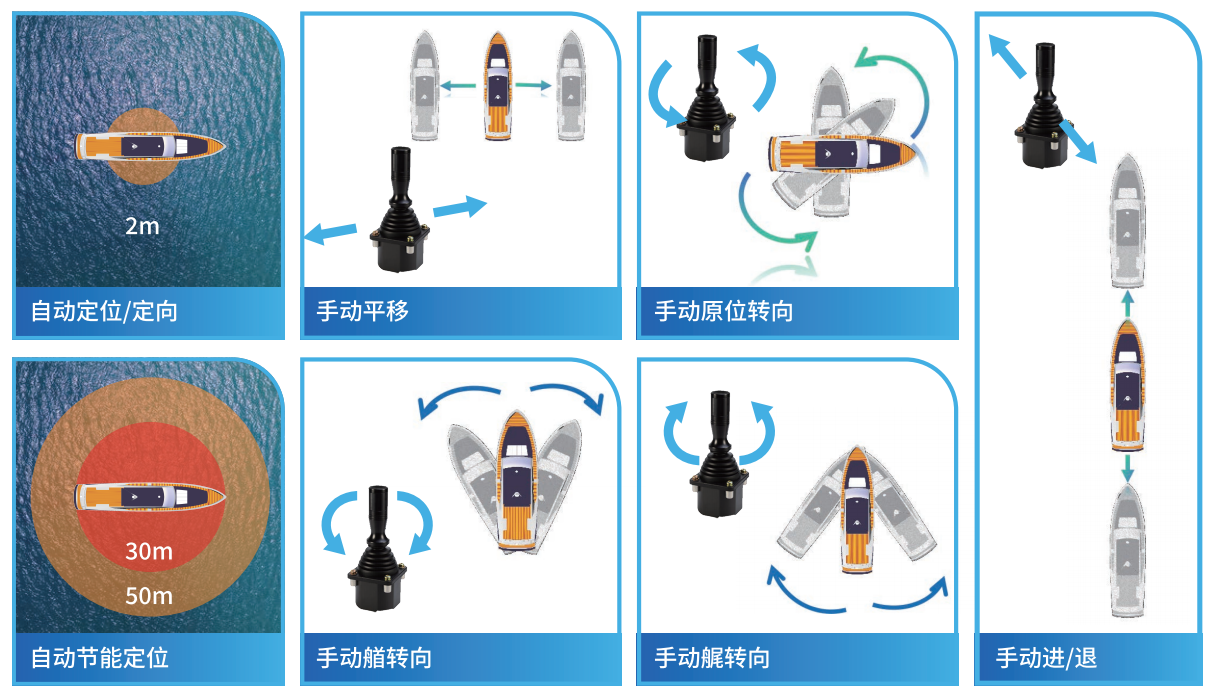 2m

自动定位/定向

手动平移

手动原位转向

30m

50m

自动节能定位

手动艏转向

手动艉转向

手动进/退